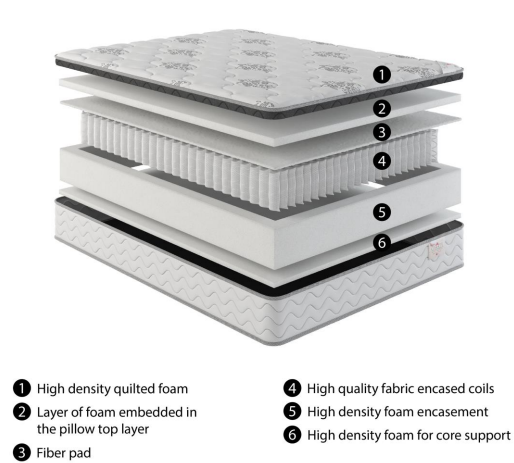 1
2
3
4
5
6

1 High density quilted foam
2 Layer of foam embedded in the pillow top layer
3 Fiber pad

4 High quality fabric encased coils
5 High density foam encasement
6 High density foam for core support