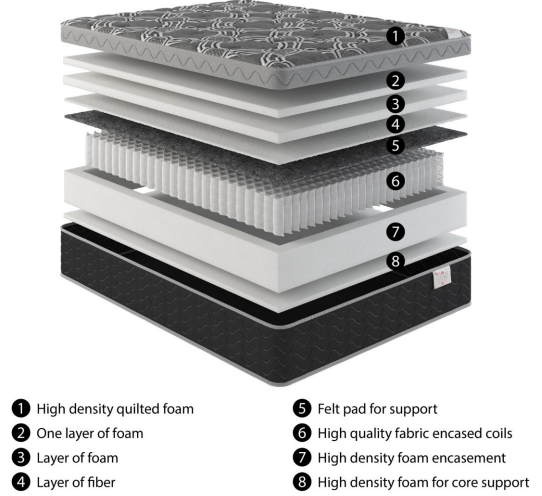 1
2
3
4
5
6
7
8

1 High density quilted foam
2 One layer of foam
3 Layer of foam
4 Layer of fiber

5 Felt pad for support
6 High quality fabric encased coils
7 High density foam encasement
8 High density foam for core support