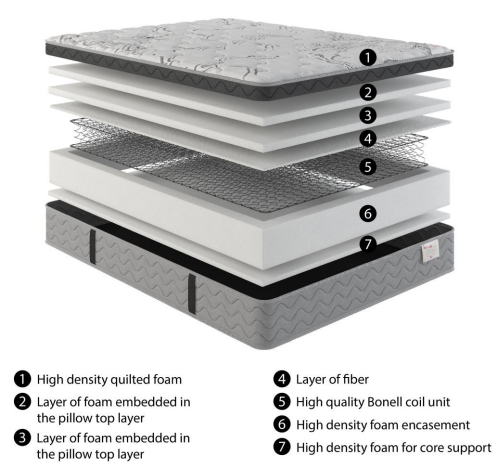 1
2
3
4
5
6
7

1 High density quilted foam
2 Layer of foam embedded in the pillow top layer
3 Layer of foam embedded in the pillow top layer

4 Layer of fiber
5 High quality Bonell coil unit
6 High density foam encasement
7 High density foam for core support